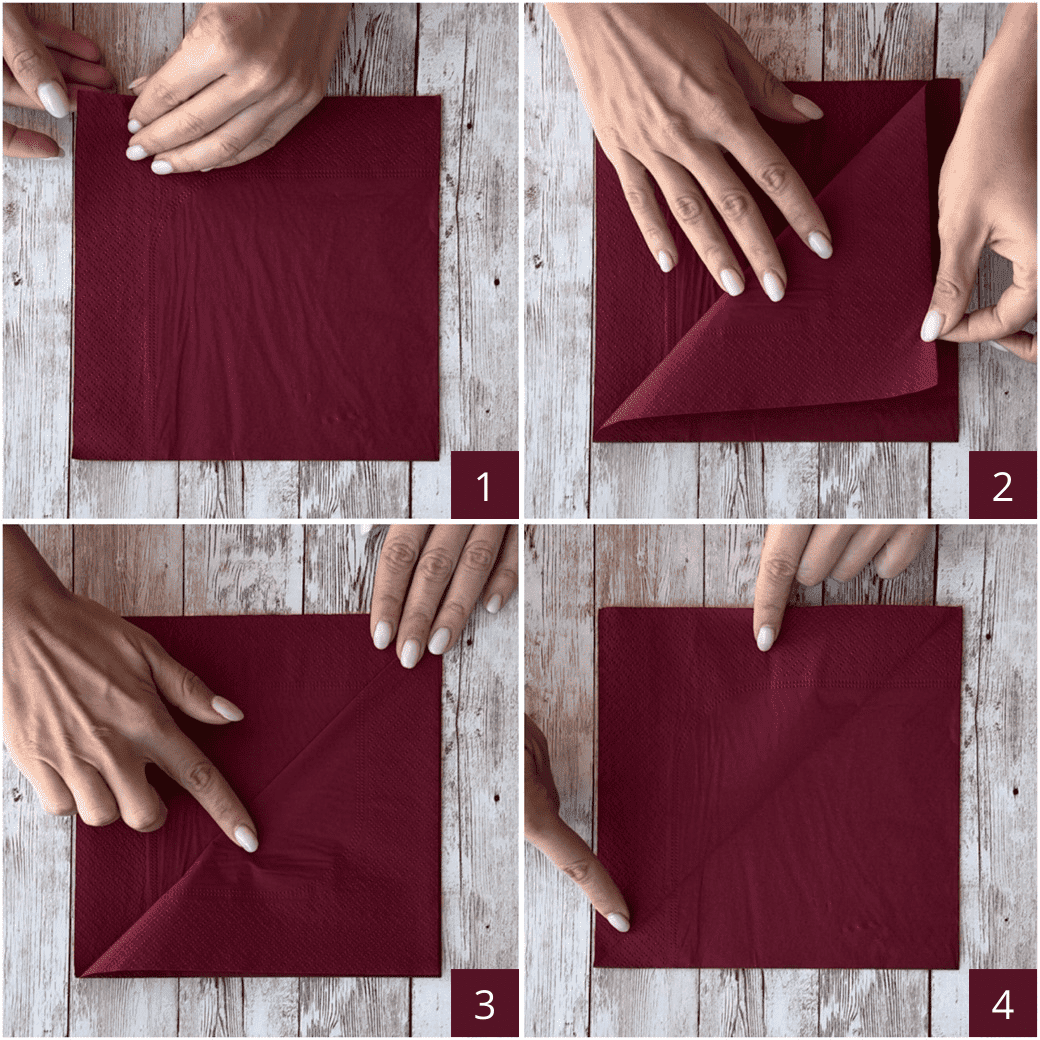 1

2

3

4